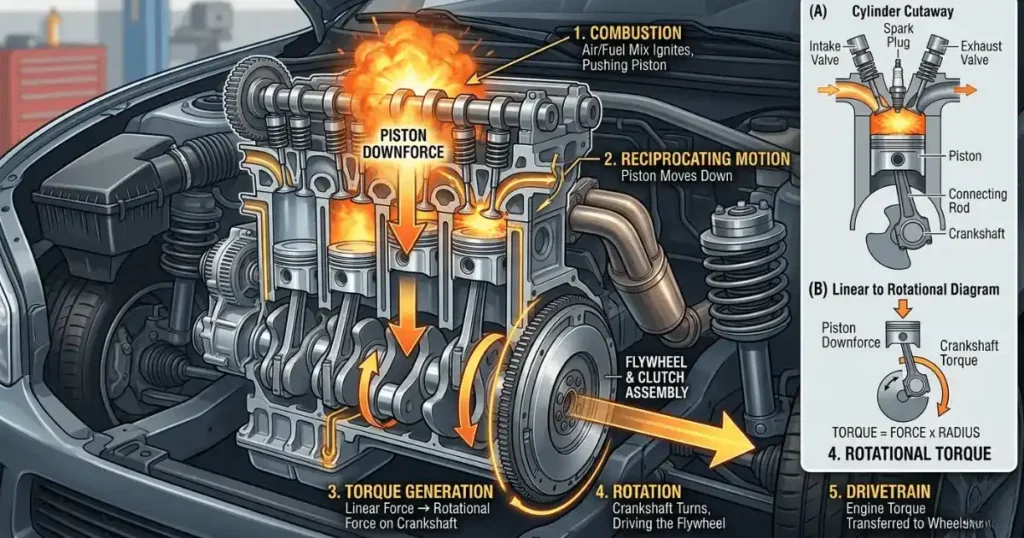 1. COMBUSTION
Air/Fuel Mix Ignites, Pushing Piston

PISTON DOWNFORCE

2. RECIPROCATING MOTION
Piston Moves Down

FLYWHEEL & CLUTCH ASSEMBLY

3. TORQUE GENERATION
Linear Force → Rotational Force on Crankshaft

4. ROTATION
Crankshaft Turns, Driving the Flywheel

5. DRIVETRAIN
Engine Torque Transferred to Wheels

(A) Cylinder Cutaway
Intake Valve
Spark Plug
Exhaust Valve
Piston
Connecting Rod
Crankshaft

(B) Linear to Rotational Diagram
Piston Downforce
Crankshaft Torque
TORQUE = FORCE x RADIUS
4. ROTATIONAL TORQUE