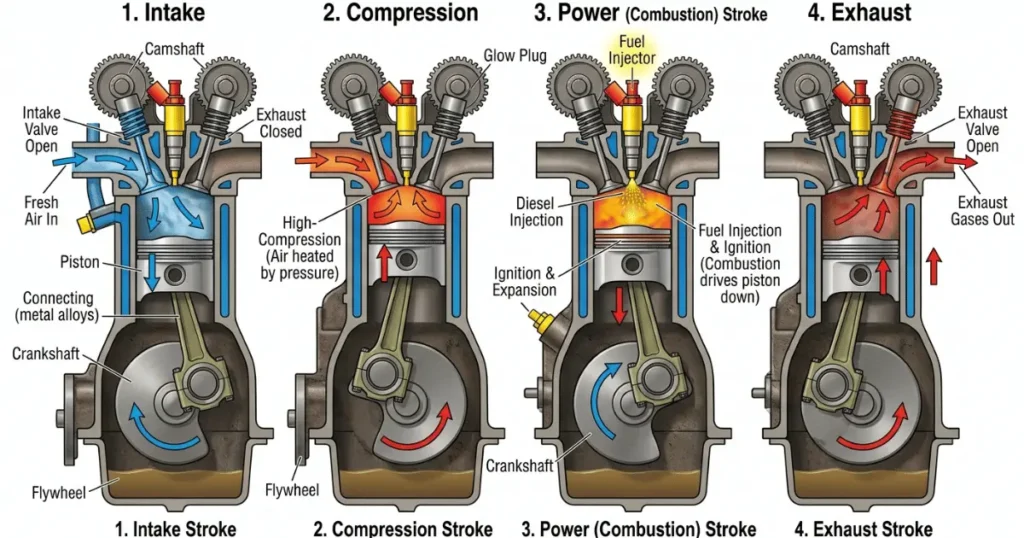 1. Intake

Camshaft

Intake Valve Open

Exhaust Closed

Fresh Air In

Piston

Connecting (metal alloys)

Crankshaft

Flywheel

1. Intake Stroke

2. Compression

Glow Plug

High-Compression (Air heated by pressure)

Flywheel

2. Compression Stroke

3. Power (Combustion) Stroke

Fuel Injector

Diesel Injection

Fuel Injection & Ignition (Combustion drives piston down)

Ignition & Expansion

Crankshaft

3. Power (Combustion) Stroke

4. Exhaust

Camshaft

Exhaust Valve Open

Exhaust Gases Out

4. Exhaust Stroke